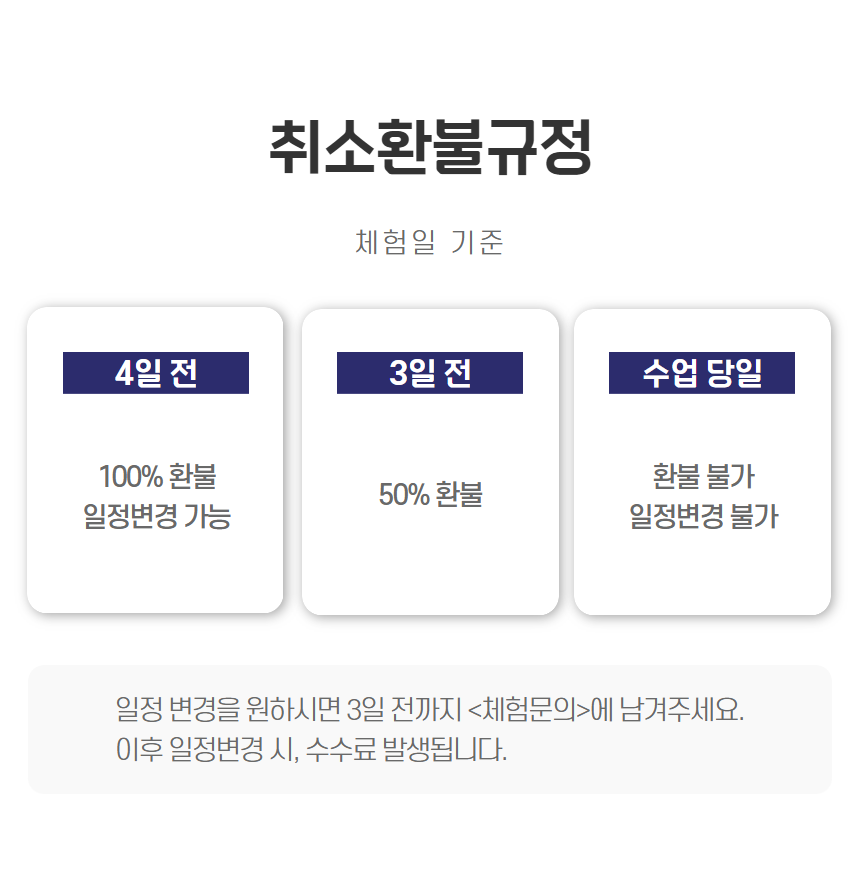 취소환불규정

체험일 기준

4일 전

100% 환불
일정변경 가능

3일 전

50% 환불

수업 당일

환불 불가
일정변경 불가

일정 변경을 원하시면 3일 전까지 <체험문의>에 남겨주세요.
이후 일정변경 시, 수수료 발생됩니다.