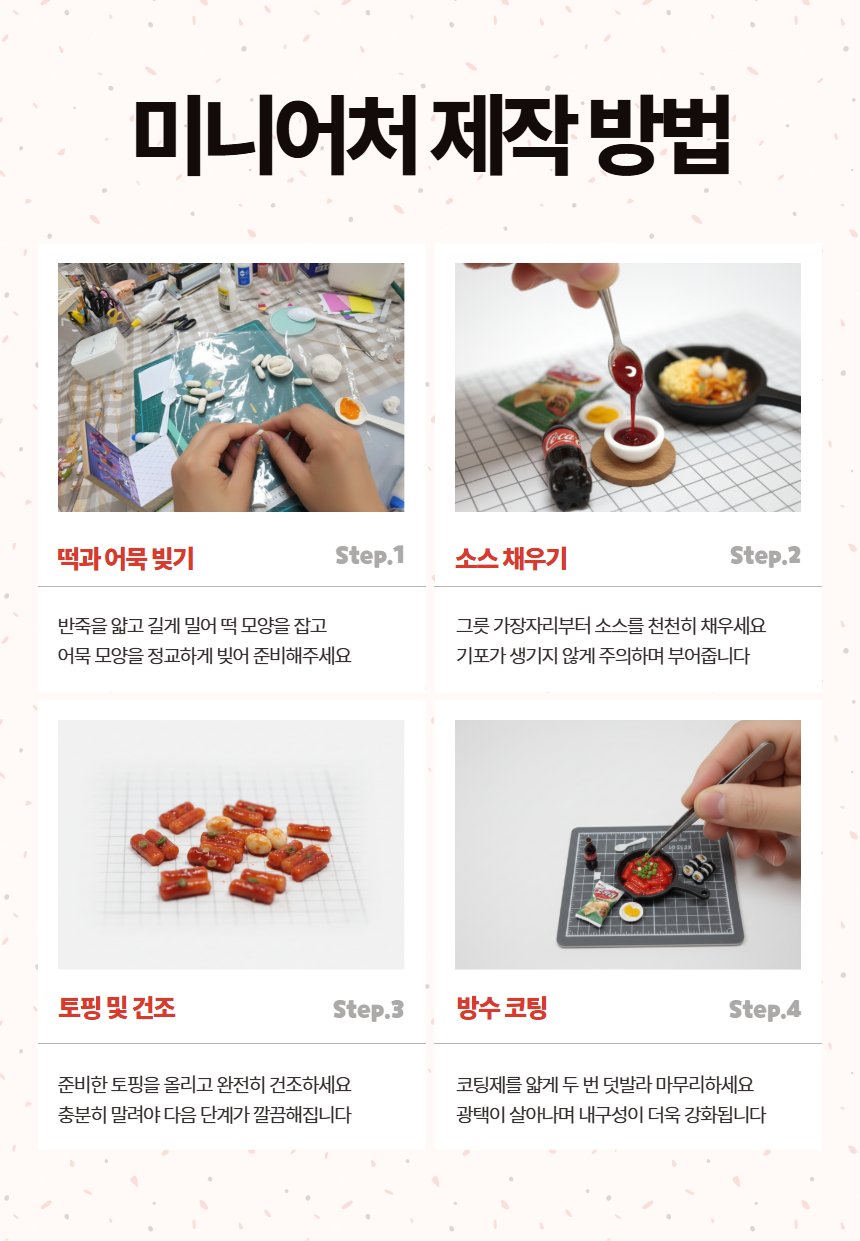 미니어처 제작 방법

떡과 어묵 빚기

Step.1

반죽을 얇고 길게 밀어 떡 모양을 잡고
어묵 모양을 정교하게 빚어 준비해주세요

소스 채우기

Step.2

그릇 가장자리부터 소스를 천천히 채우세요
기포가 생기지 않게 주의하며 부어줍니다

토핑 및 건조

Step.3

준비한 토핑을 올리고 완전히 건조하세요
충분히 말려야 다음 단계가 깔끔해집니다

방수 코팅

Step.4

코팅제를 얇게 두 번 덧발라 마무리하세요
광택이 살아나며 내구성이 더욱 강화됩니다