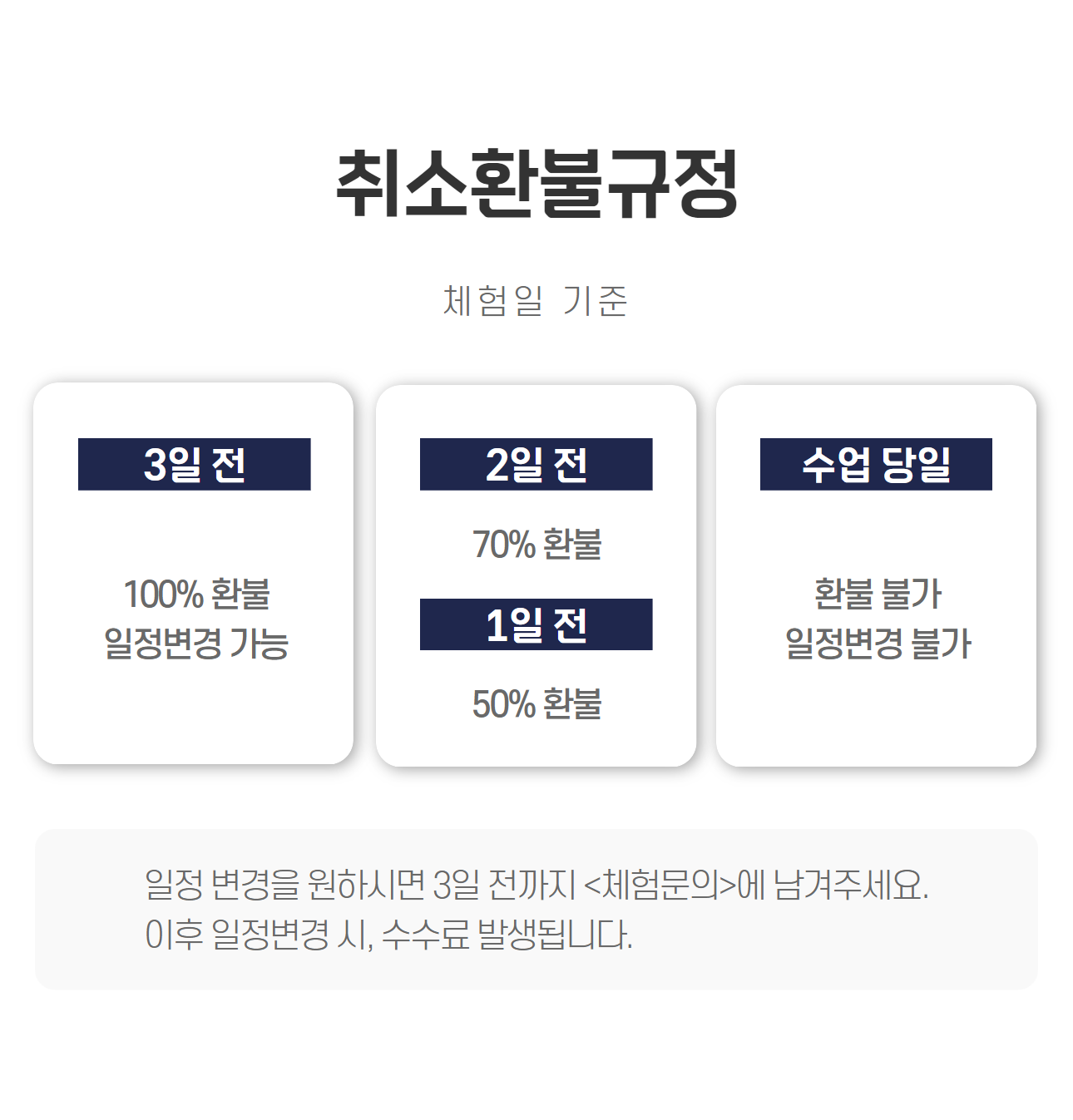 취소환불규정

체험일 기준

3일 전

100% 환불
일정변경 가능

2일 전

70% 환불

1일 전

50% 환불

수업 당일

환불 불가
일정변경 불가

일정 변경을 원하시면 3일 전까지 <체험문의>에 남겨주세요.
이후 일정변경 시, 수수료 발생됩니다.