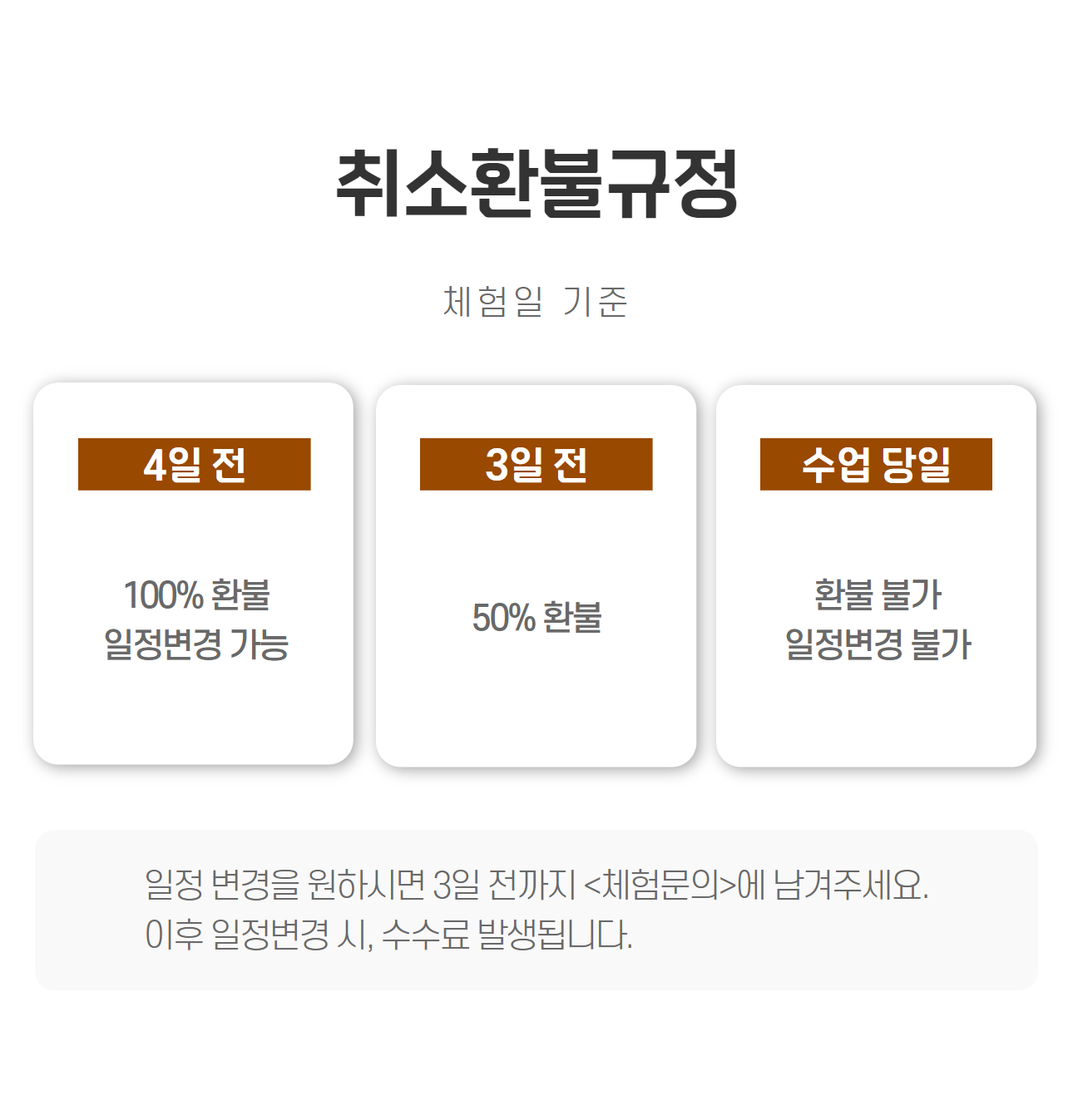 취소환불규정

체험일 기준

4일 전

100% 환불
일정변경 가능

3일 전

50% 환불

수업 당일

환불 불가
일정변경 불가

일정 변경을 원하시면 3일 전까지 <체험문의>에 남겨주세요.
이후 일정변경 시, 수수료 발생됩니다.